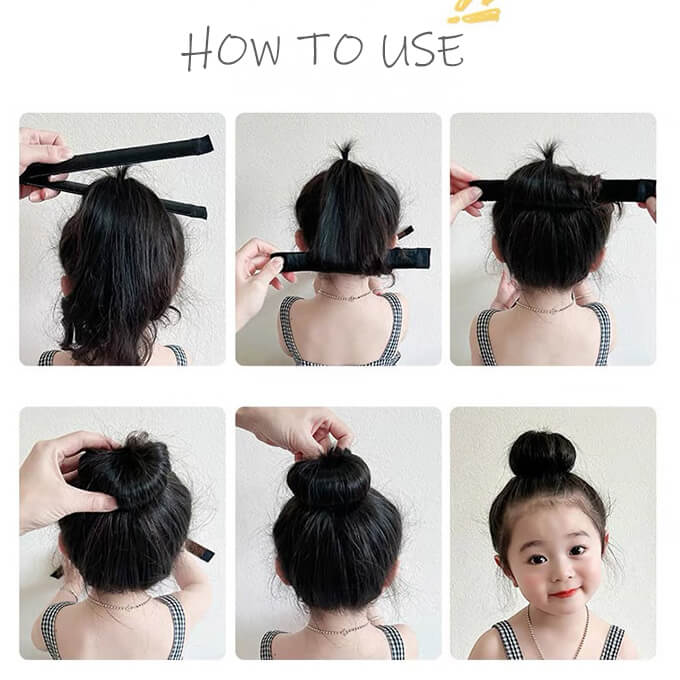 HOW TO USE